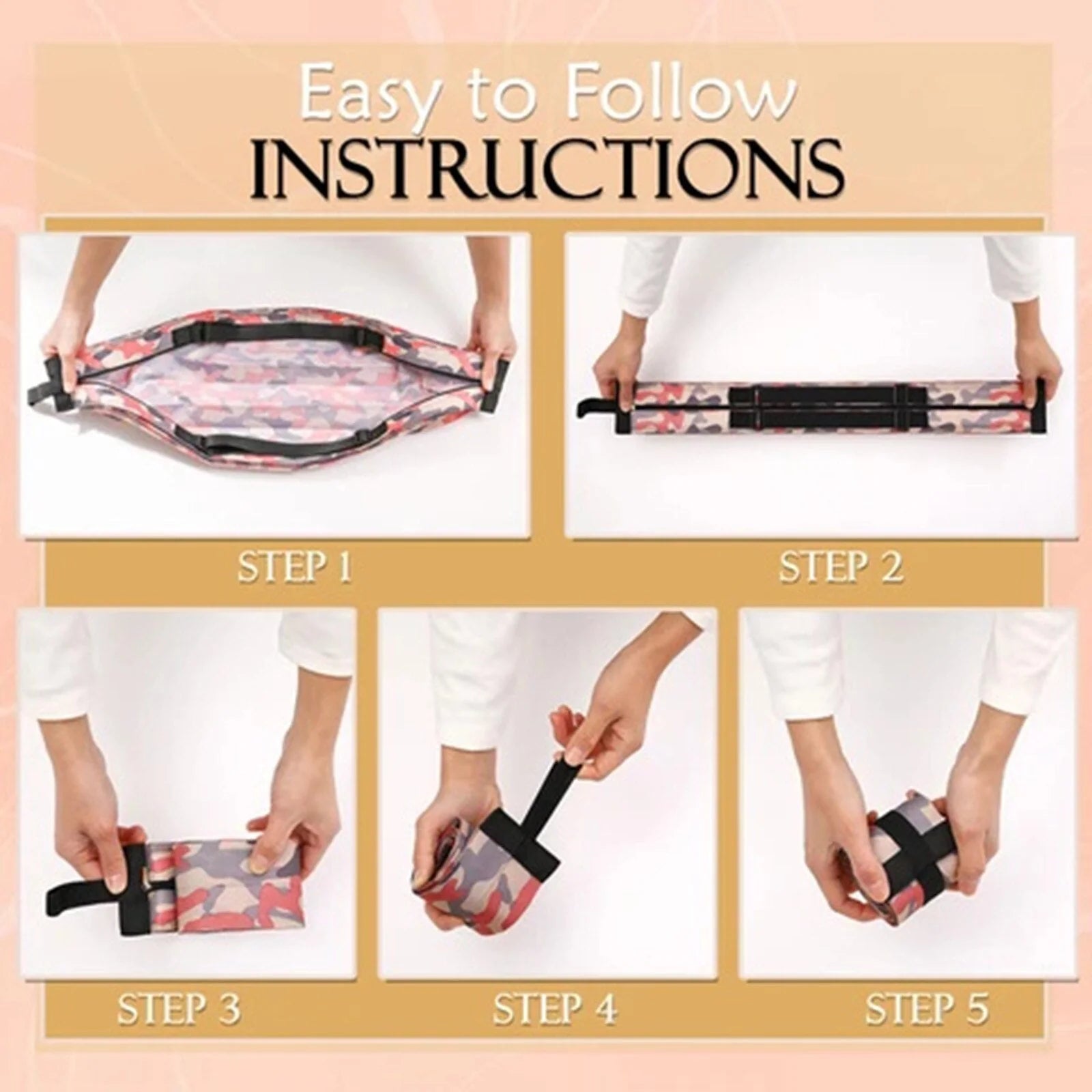 Easy to Follow
INSTRUCTIONS

STEP 1

STEP 2

STEP 3

STEP 4

STEP 5