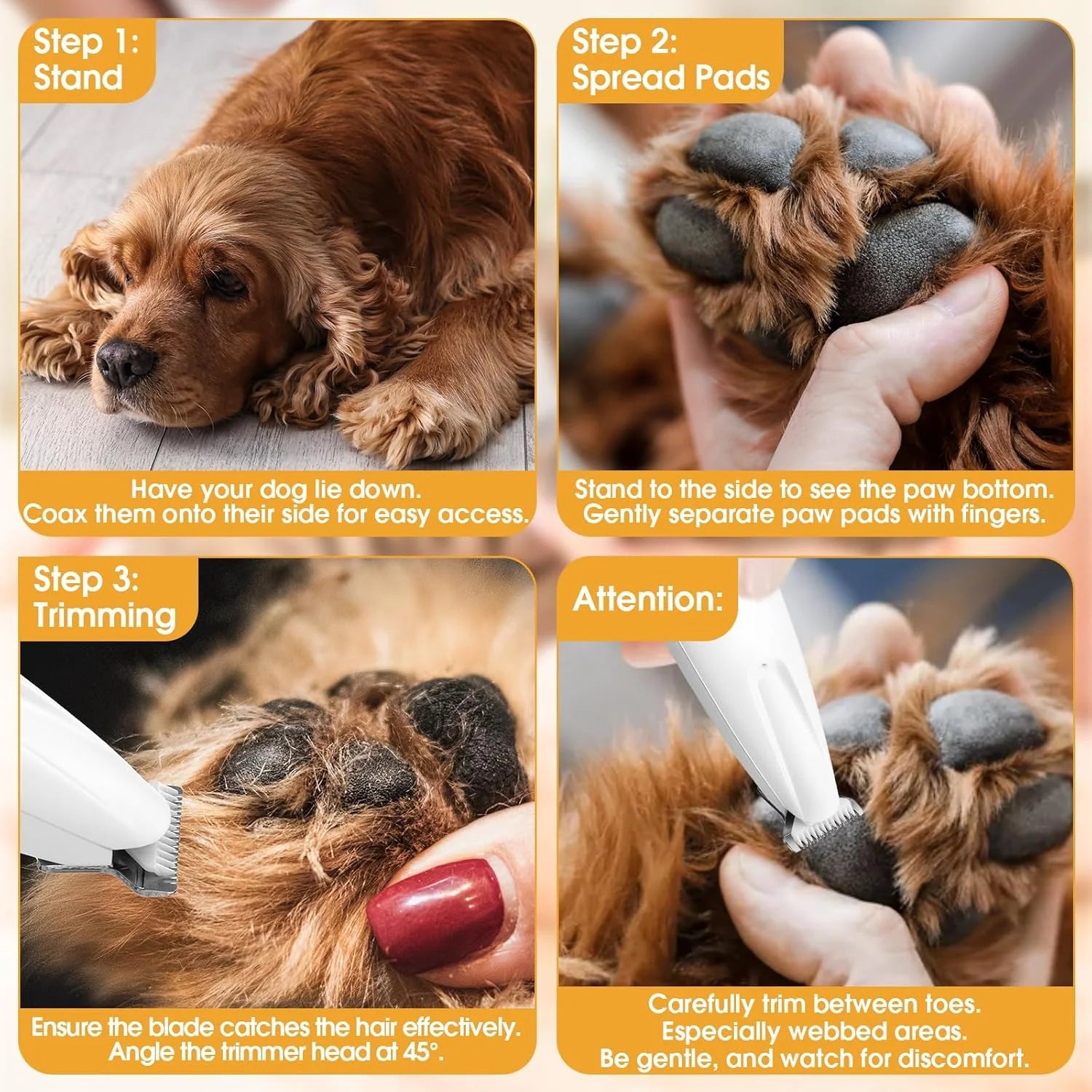 Step 1:
Stand

Have your dog lie down.
Coax them onto their side for easy access.

Step 2:
Spread Pads

Stand to the side to see the paw bottom.
Gently separate paw pads with fingers.

Step 3:
Trimming

Ensure the blade catches the hair effectively.
Angle the trimmer head at 45°.

Attention:

Carefully trim between toes.
Especially webbed areas.
Be gentle, and watch for discomfort.