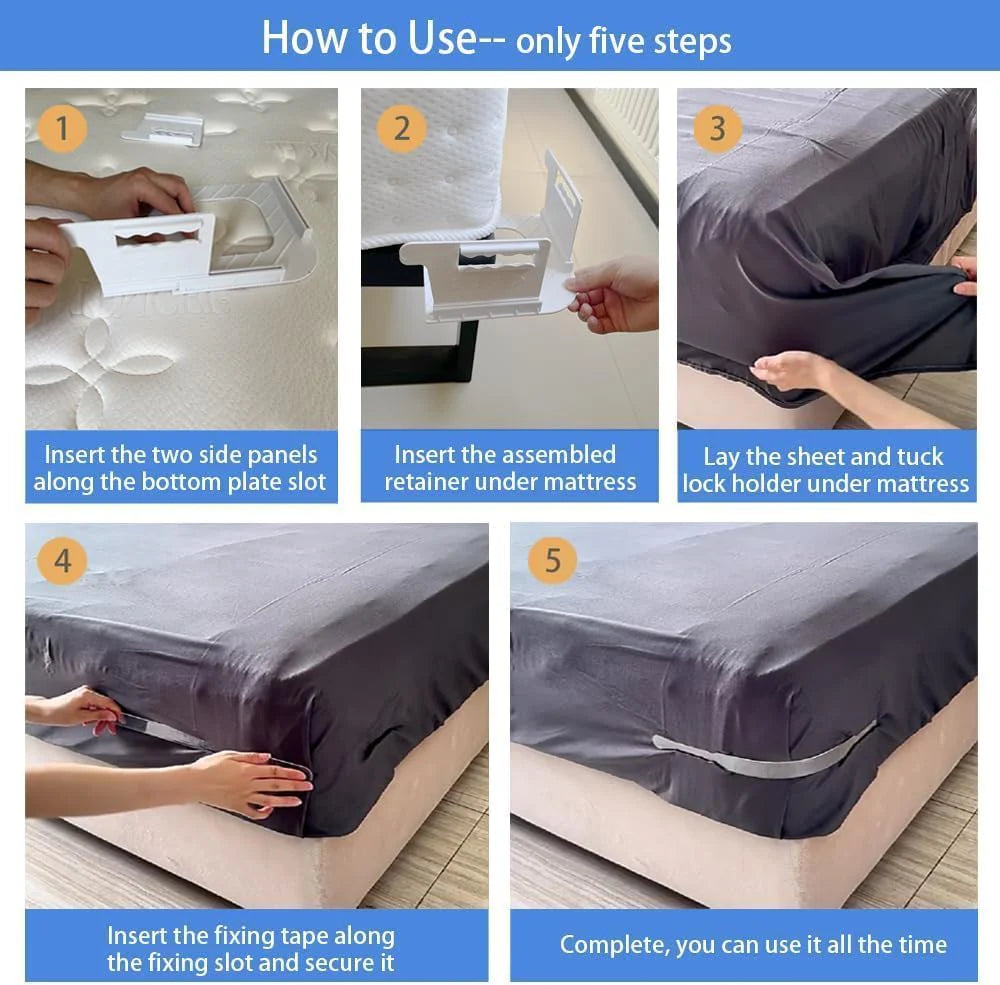 How to Use-- only five steps

1

Insert the two side panels along the bottom plate slot

2

Insert the assembled retainer under mattress

3

Lay the sheet and tuck lock holder under mattress

4

Insert the fixing tape along the fixing slot and secure it

5

Complete, you can use it all the time